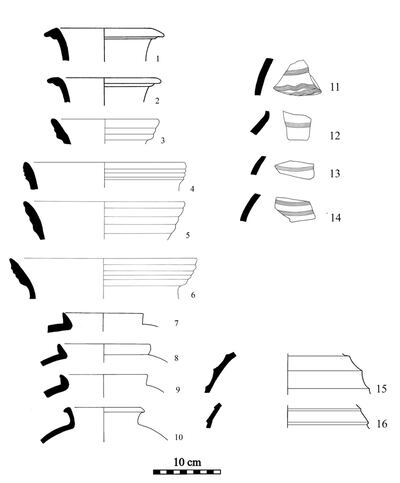 1

2

3

4

5

6

7

8

9

10

11

12

13

14

15

16

10 cm