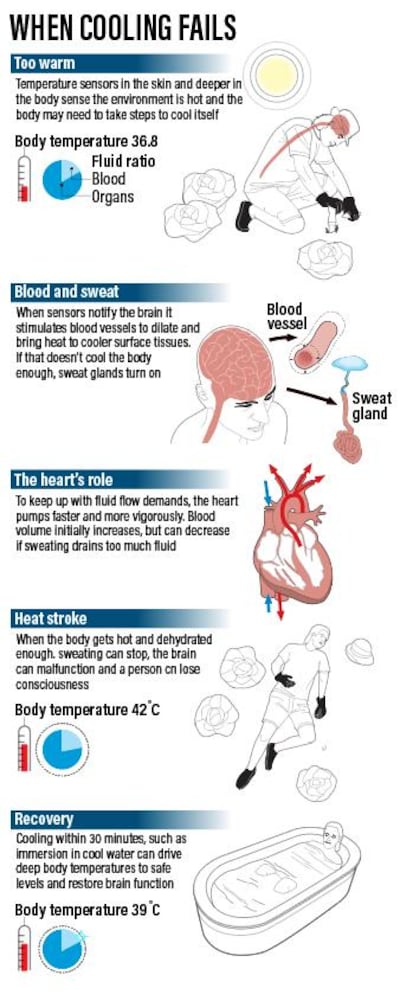 WHEN COOLING FAILS

Too warm

Temperature sensors in the skin and deeper in the body sense the environment is hot and the body may need to take steps to cool itself

Body temperature 36.8

Fluid ratio
Blood
Organs

Blood and sweat

When sensors notify the brain it stimulates blood vessels to dilate and bring heat to cooler surface tissues. If that doesn't cool the body enough, sweat glands turn on

Blood vessel

Sweat gland

The heart's role

To keep up with fluid flow demands, the heart pumps faster and more vigorously. Blood volume initially increases, but can decrease if sweating drains too much fluid

Heat stroke

When the body gets hot and dehydrated enough. sweating can stop, the brain can malfunction and a person cn lose consciousness

Body temperature 42°C

Recovery

Cooling within 30 minutes, such as immersion in cool water can drive deep body temperatures to safe levels and restore brain function

Body temperature 39°C