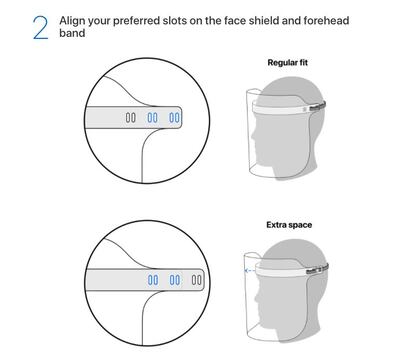 2 Align your preferred slots on the face shield and forehead band

Regular fit

Extra space